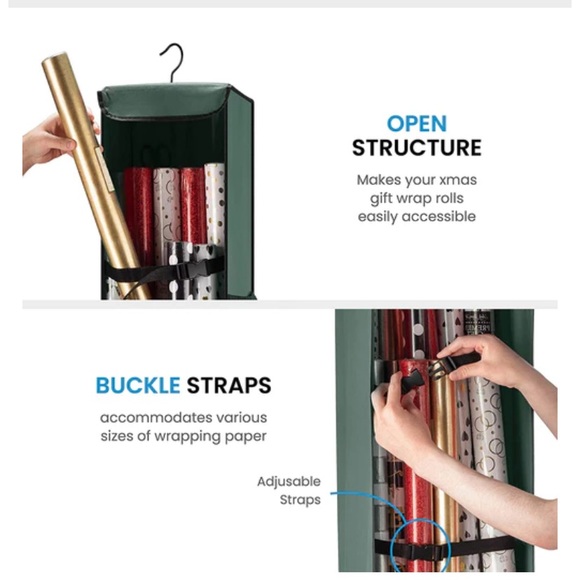 OPEN
STRUCTURE

Makes your xmas gift wrap rolls easily accessible

BUCKLE STRAPS

accommodates various sizes of wrapping paper

Adjusable
Straps